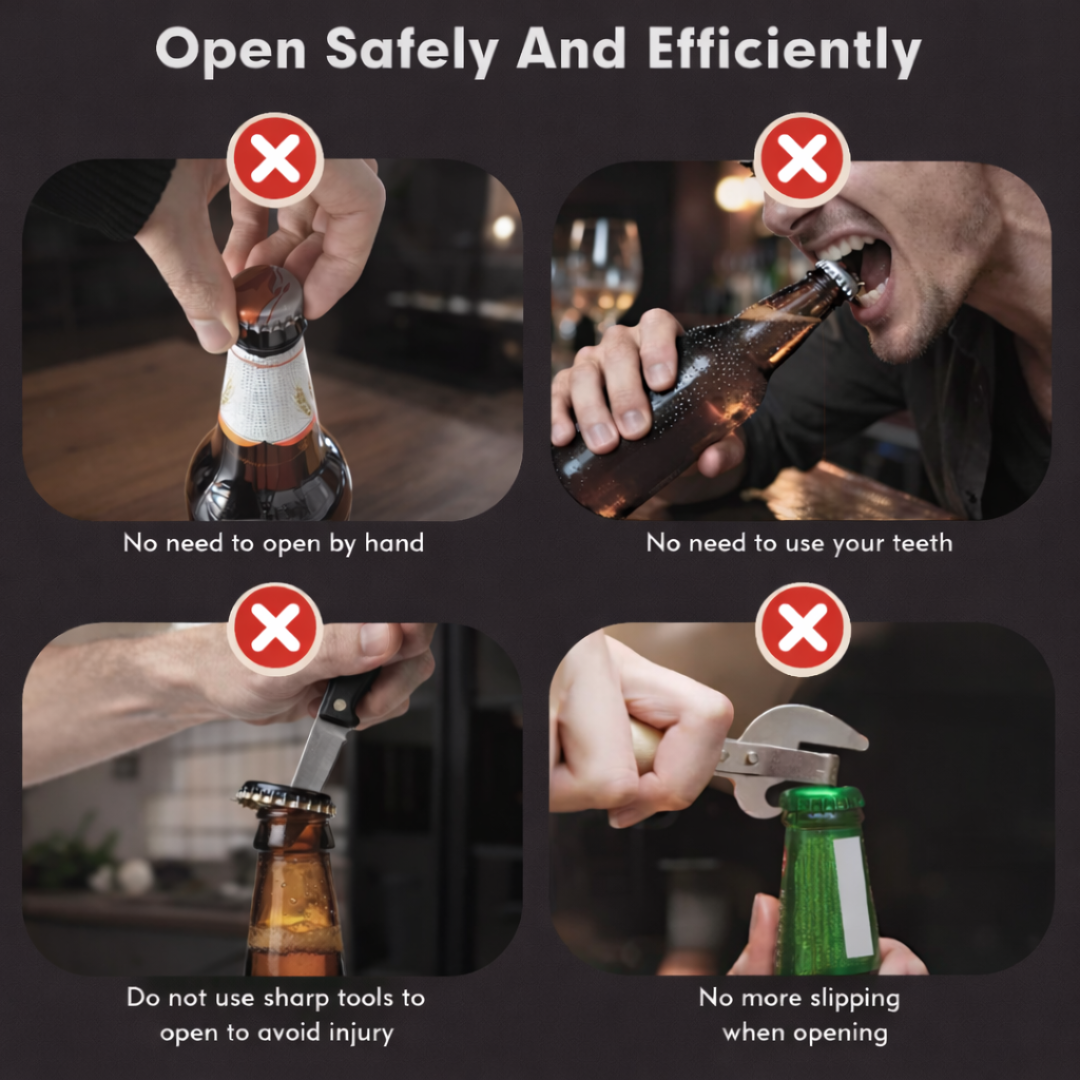 Open Safely And Efficiently

No need to open by hand

No need to use your teeth

Do not use sharp tools to open to avoid injury

No more slipping when opening